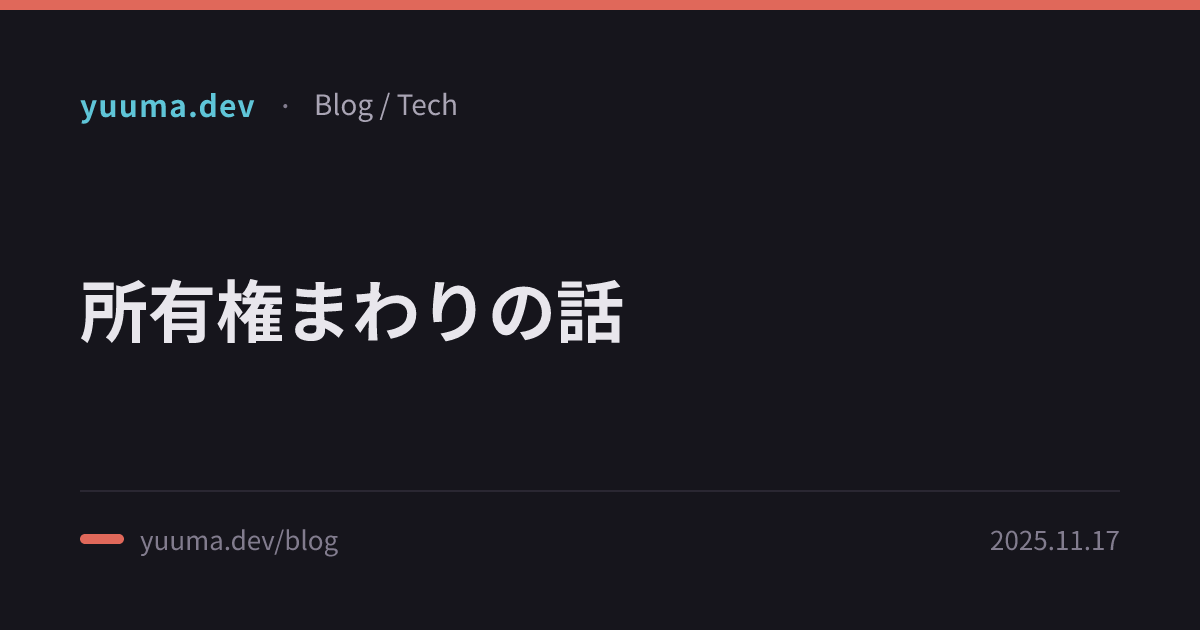 yuuma.dev · Blog / Tech

所有権まわりの話

yuuma.dev/blog

2025.11.17